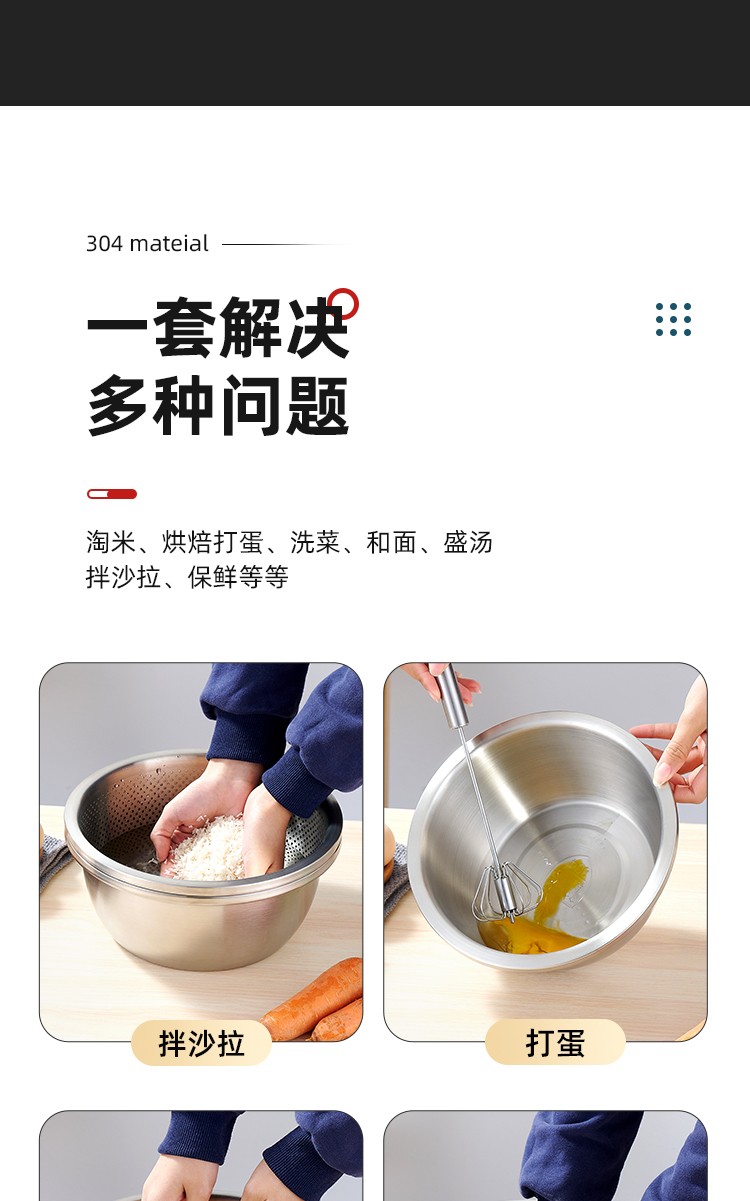 304 mateial

一套解决
多种问题

淘米、烘焙打蛋、洗菜、和面、盛汤
拌沙拉、保鲜等等

拌沙拉

打蛋