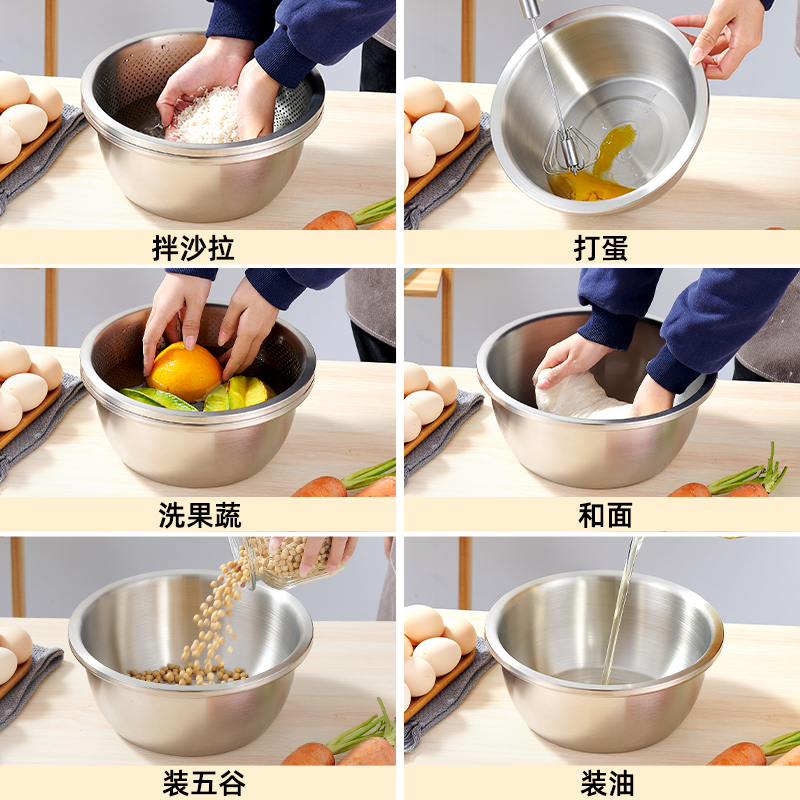 拌沙拉

打蛋

洗果蔬

和面

装五谷

装油